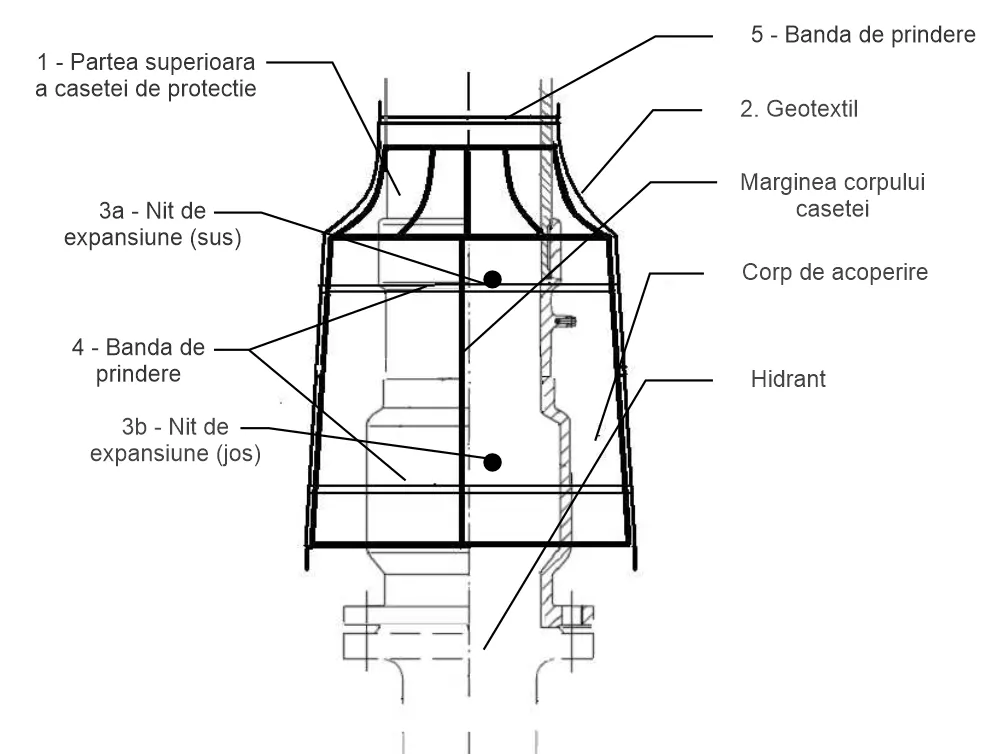 1 - Partea superioara a casetei de protectie

3a - Nit de expansiune (sus)

4 - Banda de prindere

3b - Nit de expansiune (jos)

5 - Banda de prindere

2. Geotextil

Marginea corpului casetei

Corp de acoperire

Hidrant